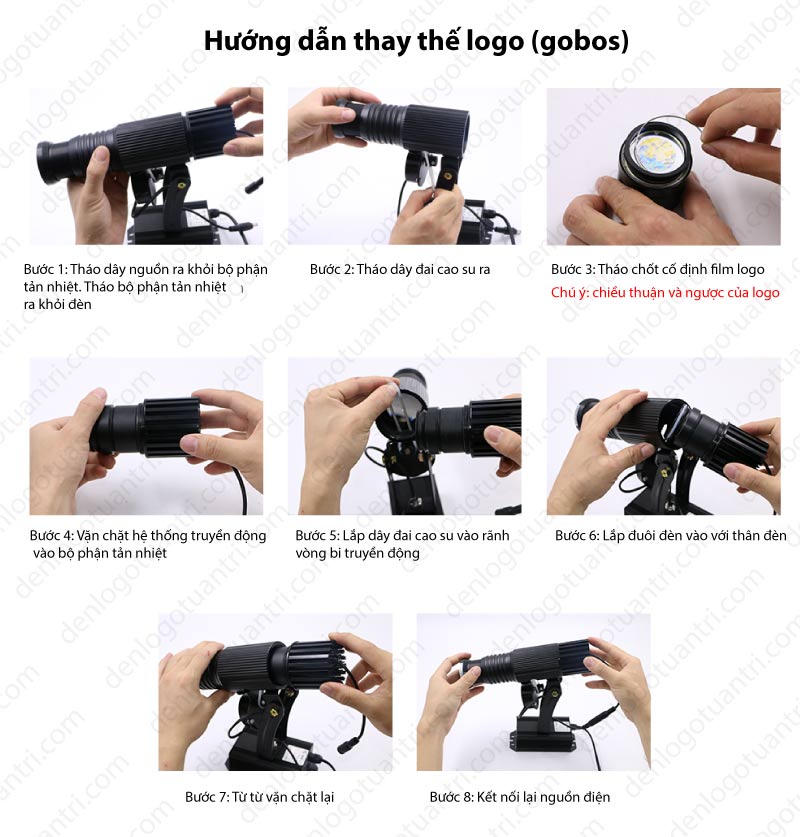 Hướng dẫn thay thế logo (gobos)

Bước 1: Tháo dây nguồn ra khỏi bộ phận tản nhiệt. Tháo bộ phận tản nhiệt ra khỏi đèn

Bước 2: Tháo dây đai cao su ra

Bước 3: Tháo chốt cố định film logo
Chú ý: chiều thuận và ngược của logo

Bước 4: Vặn chặt hệ thống truyền động vào bộ phận tản nhiệt

Bước 5: Lắp dây đai cao su vào rãnh vòng bi truyền động

Bước 6: Lắp đuôi đèn vào với thân đèn

Bước 7: Từ từ vặn chặt lại

Bước 8: Kết nối lại nguồn điện

denlogotuantri.com